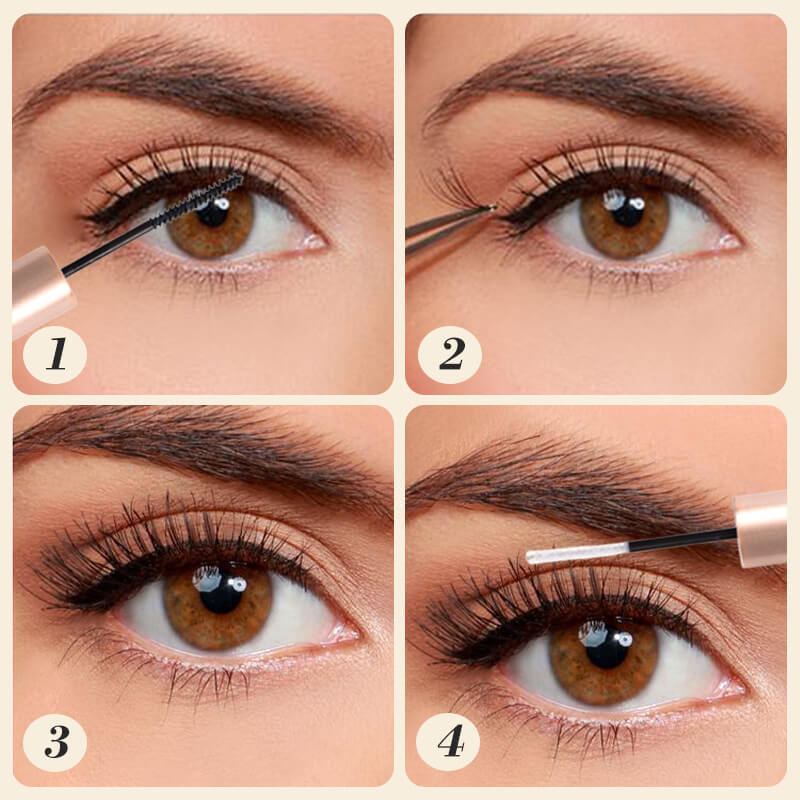 1

2

3

4