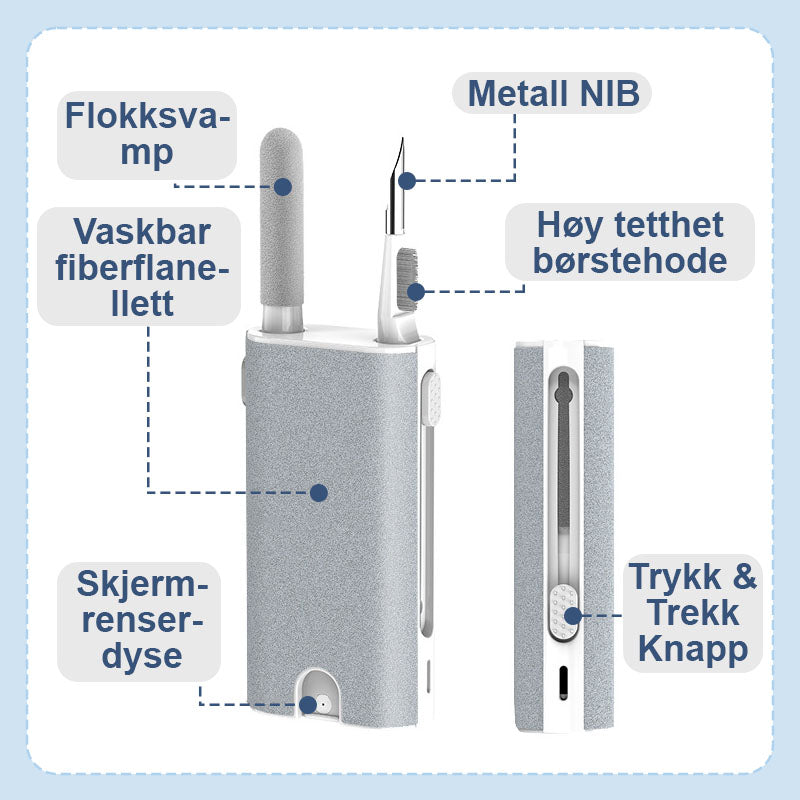 Flokksvamp

Metall NIB

Vaskbar fiberflanellett

Høy tetthet børstehode

Skjermrenserdyse

Trykk & Trekk Knapp